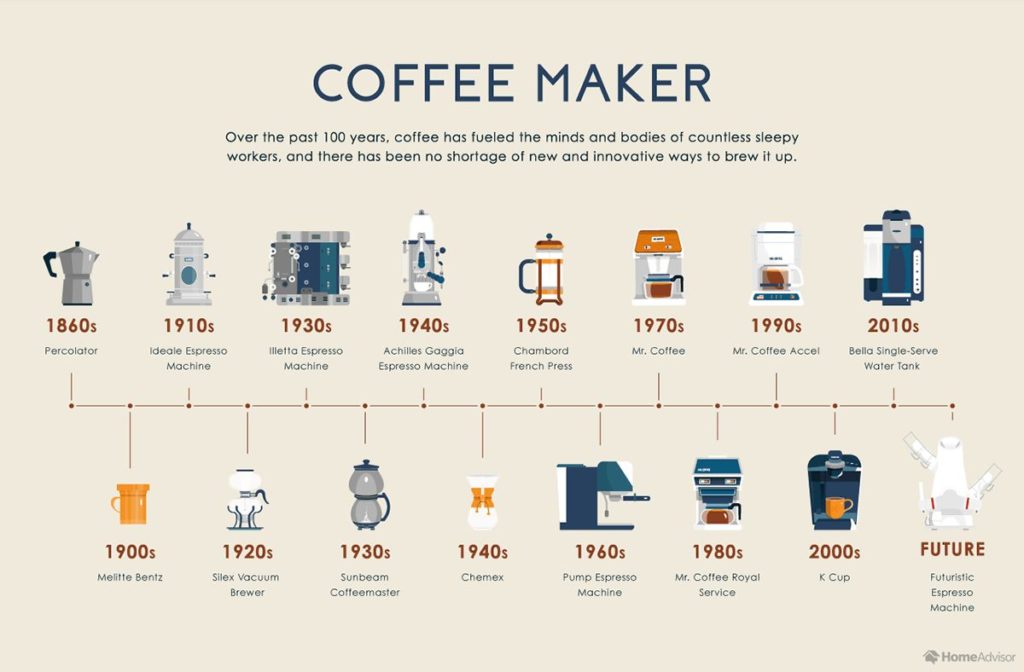 COFFEE MAKER

Over the past 100 years, coffee has fueled the minds and bodies of countless sleepy workers, and there has been no shortage of new and innovative ways to brew it up.

1860s
Percolator

1910s
Ideale Espresso Machine

1930s
Illetta Espresso Machine

1940s
Achilles Gaggia Espresso Machine

1950s
Chambord French Press

1970s
Mr. Coffee

1990s
Mr. Coffee Accel

2010s
Bella Single-Serve Water Tank

1900s
Melitte Bentz

1920s
Silex Vacuum Brewer

1930s
Sunbeam Coffeemaster

1940s
Chemex

1960s
Pump Espresso Machine

1980s
Mr. Coffee Royal Service

2000s
K Cup

FUTURE
Futuristic Espresso Machine

HomeAdvisor